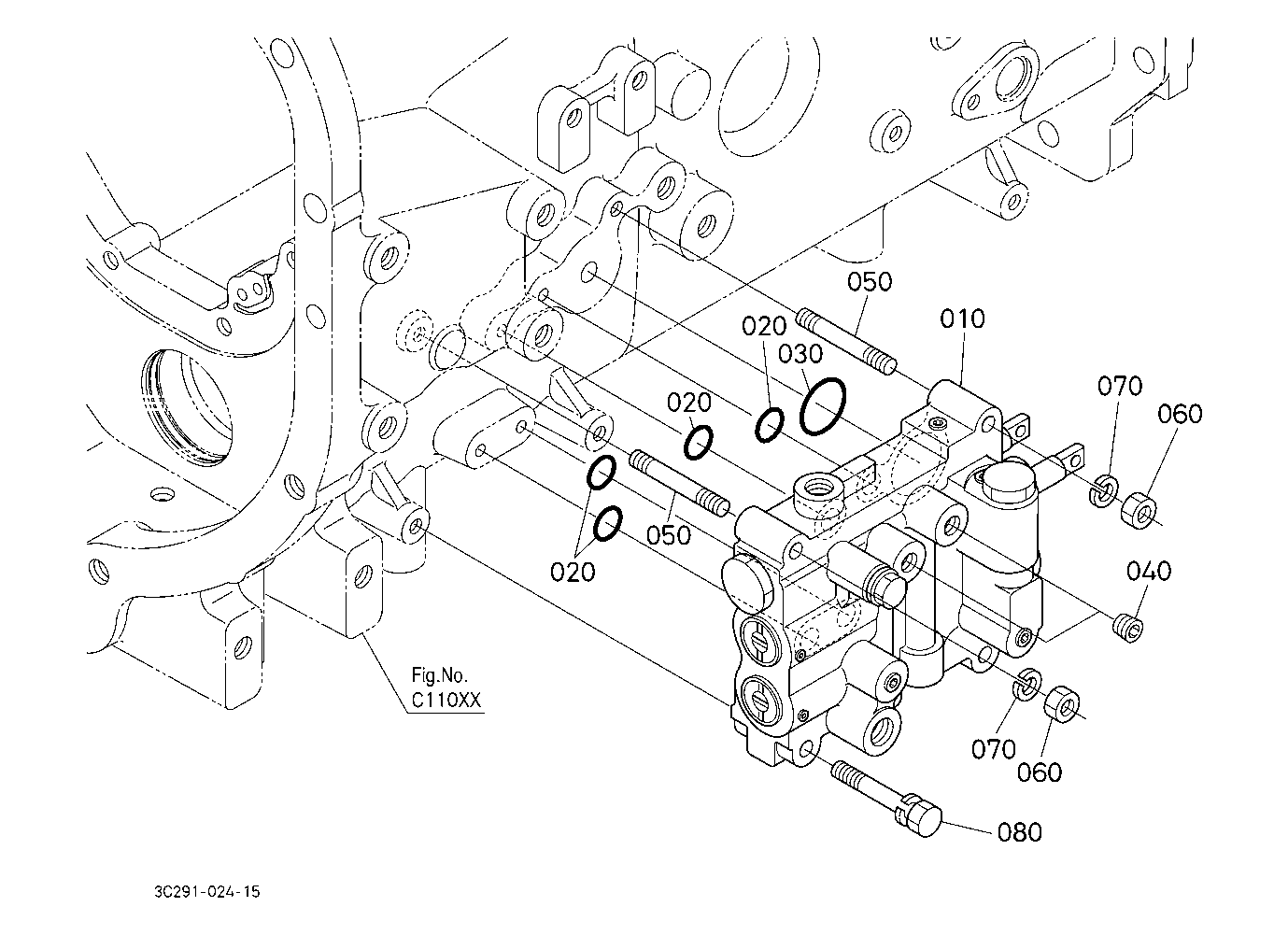 050
010
020
030
070
060
020
050
020
040
Fig.No.
C110XX
070
060
080
3C291-024-15